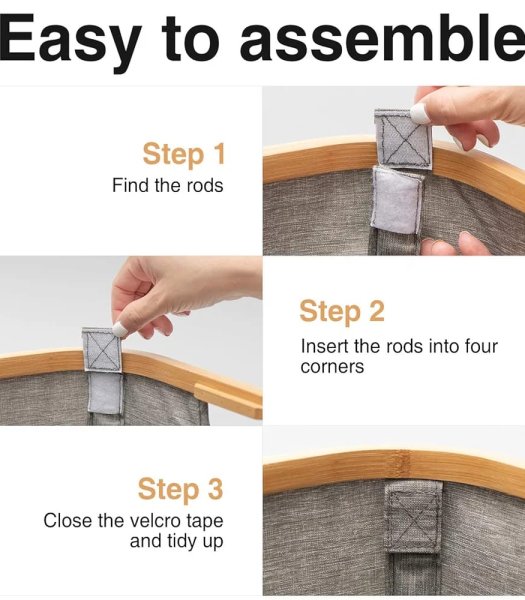 Easy to assemble

Step 1
Find the rods

Step 2
Insert the rods into four corners

Step 3
Close the velcro tape and tidy up