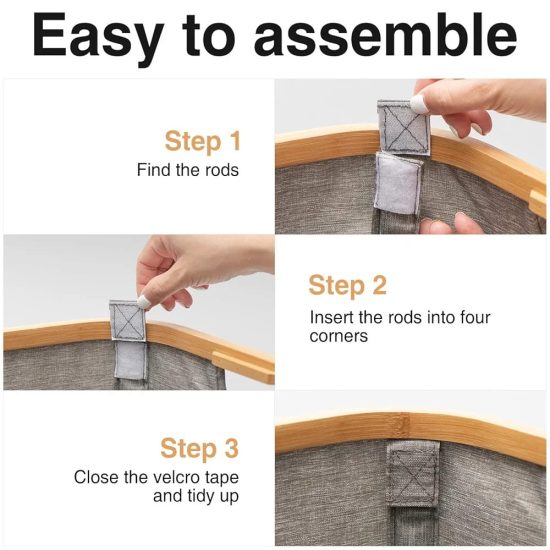 Easy to assemble

Step 1
Find the rods

Step 2
Insert the rods into four corners

Step 3
Close the velcro tape and tidy up