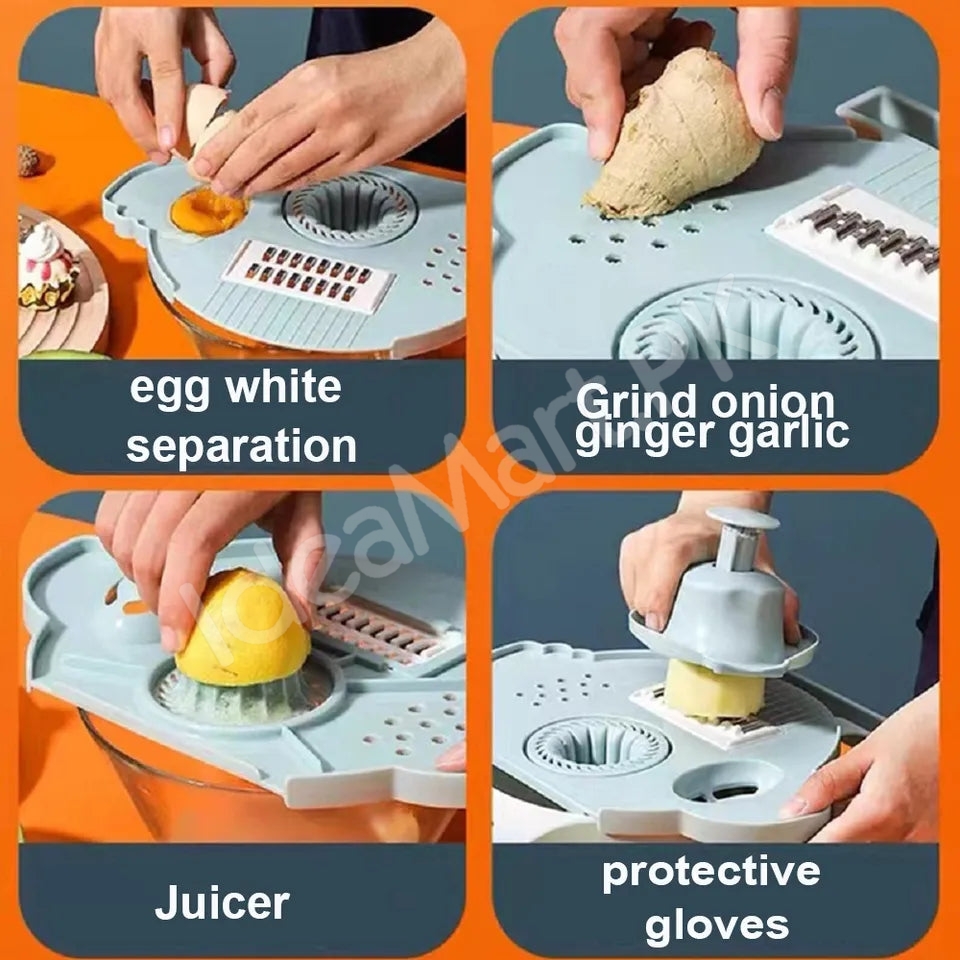 egg white separation

Grind onion ginger garlic

Juicer

protective gloves

LocalMart.PK