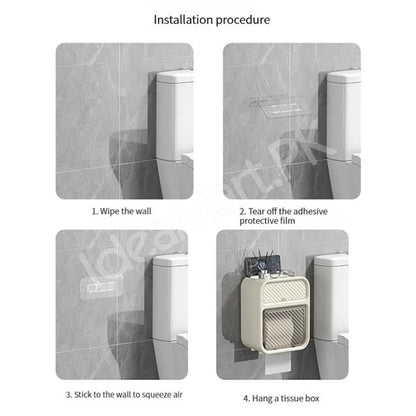 Installation procedure

1. Wipe the wall

2. Tear off the adhesive protective film

3. Stick to the wall to squeeze air

4. Hang a tissue box

IdealMart.PK