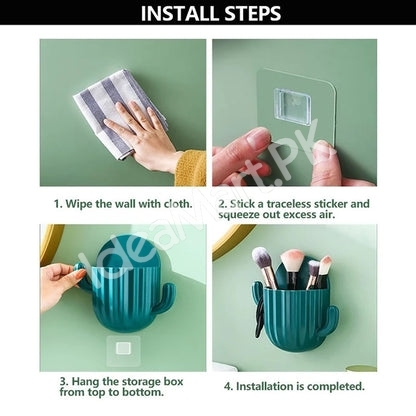 INSTALL STEPS

1. Wipe the wall with cloth.

2. Stick a traceless sticker and squeeze out excess air.

3. Hang the storage box from top to bottom.

4. Installation is completed.

IdeaMart.PK