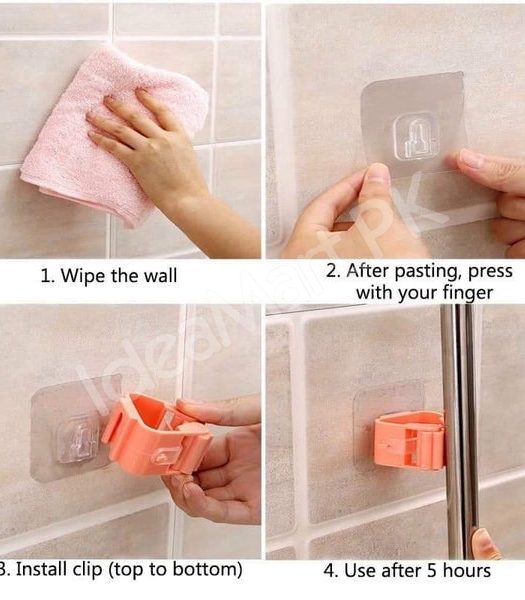 1. Wipe the wall

2. After pasting, press with your finger

IdeaMart.PK

3. Install clip (top to bottom)

4. Use after 5 hours