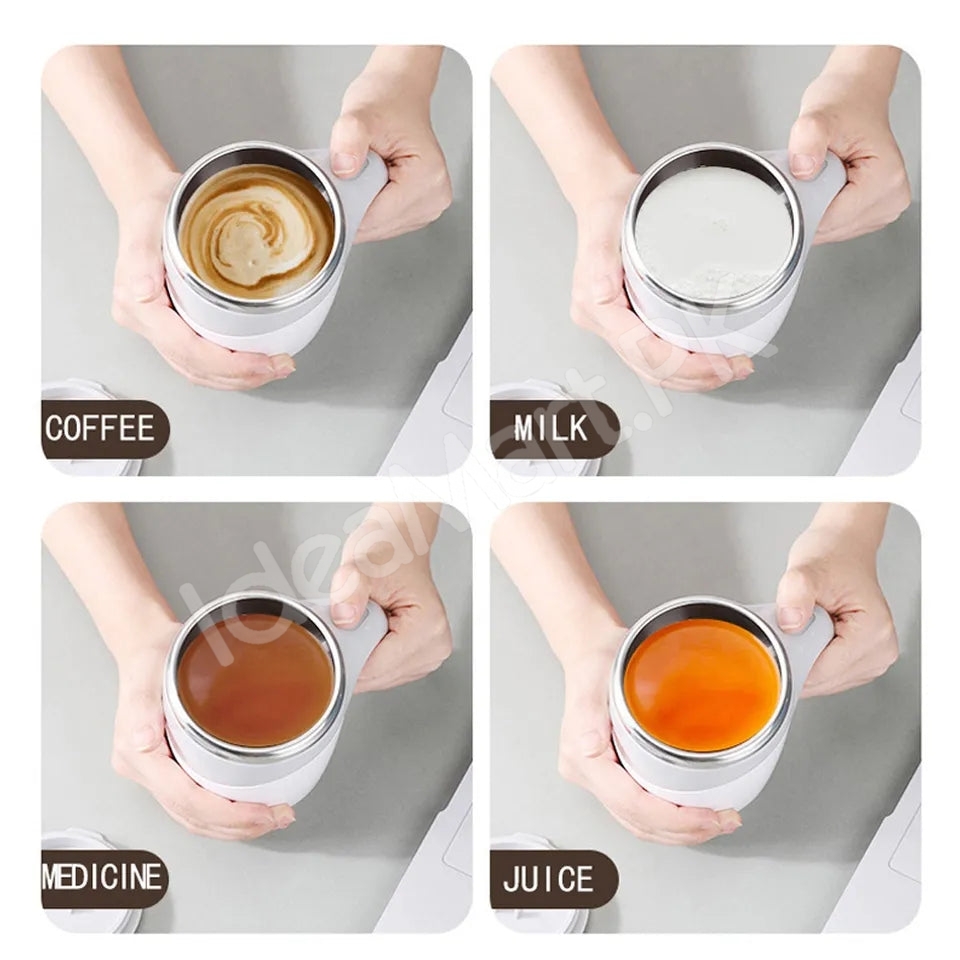 COFFEE

MILK

MEDICINE

JUICE

IdealMart.pk