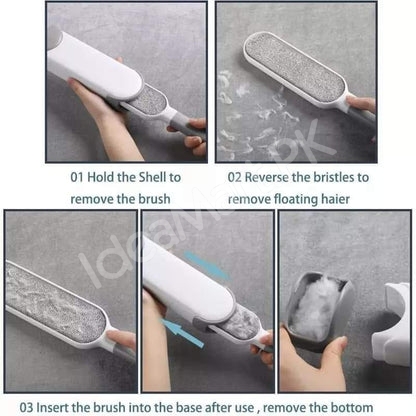 01 Hold the Shell to remove the brush

02 Reverse the bristles to remove floating haier

IdeaMart.PK

03 Insert the brush into the base after use , remove the bottom