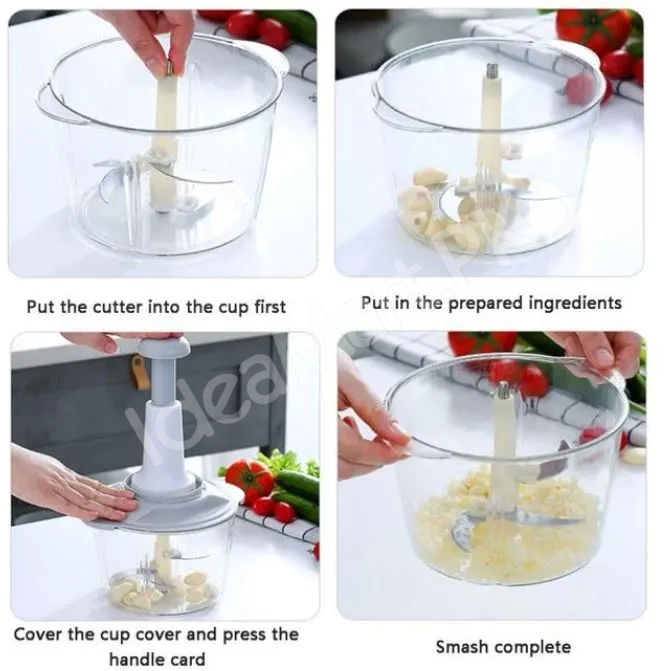 Put the cutter into the cup first

Put in the prepared ingredients

IdealMart.PK

Cover the cup cover and press the handle card

Smash complete