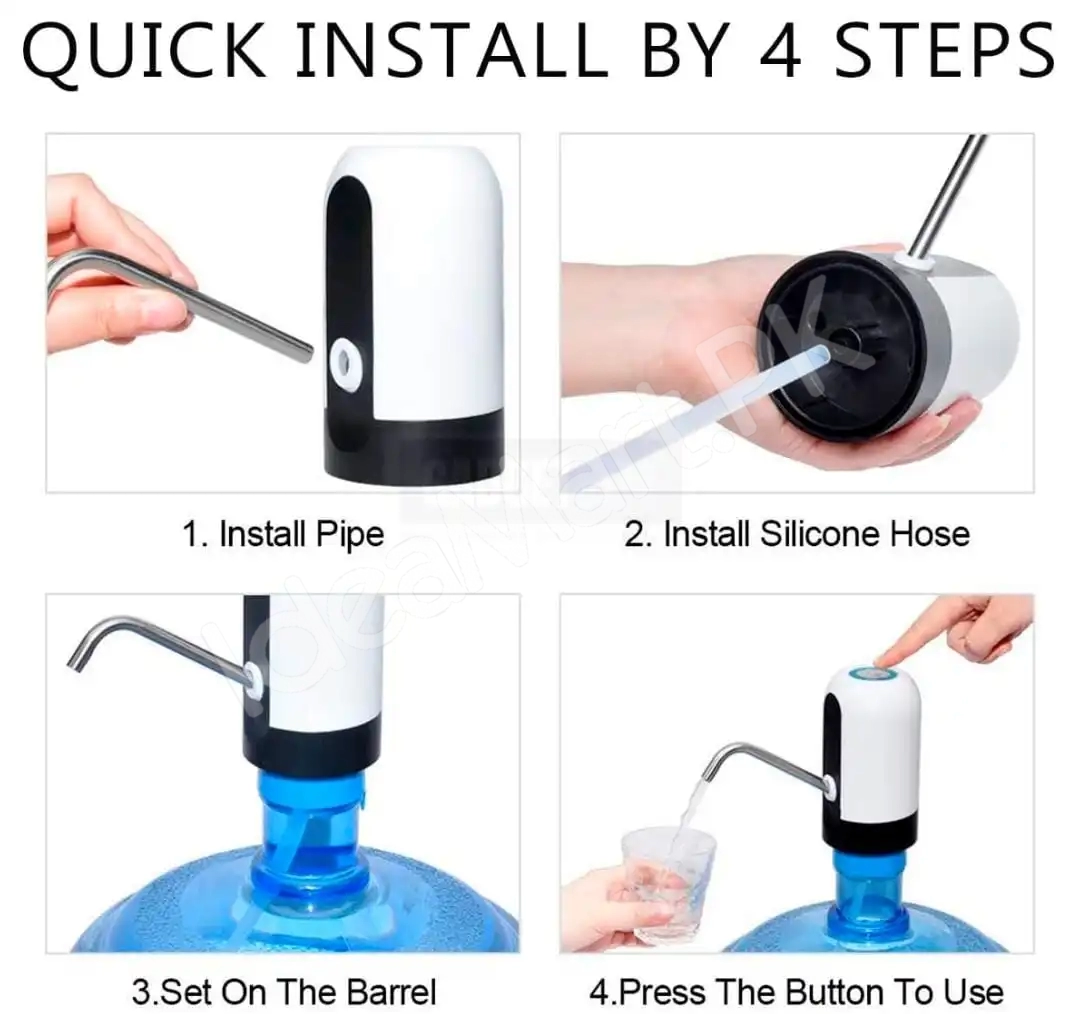 QUICK INSTALL BY 4 STEPS

1. Install Pipe

2. Install Silicone Hose

3.Set On The Barrel

4.Press The Button To Use

IdealMart.Pk