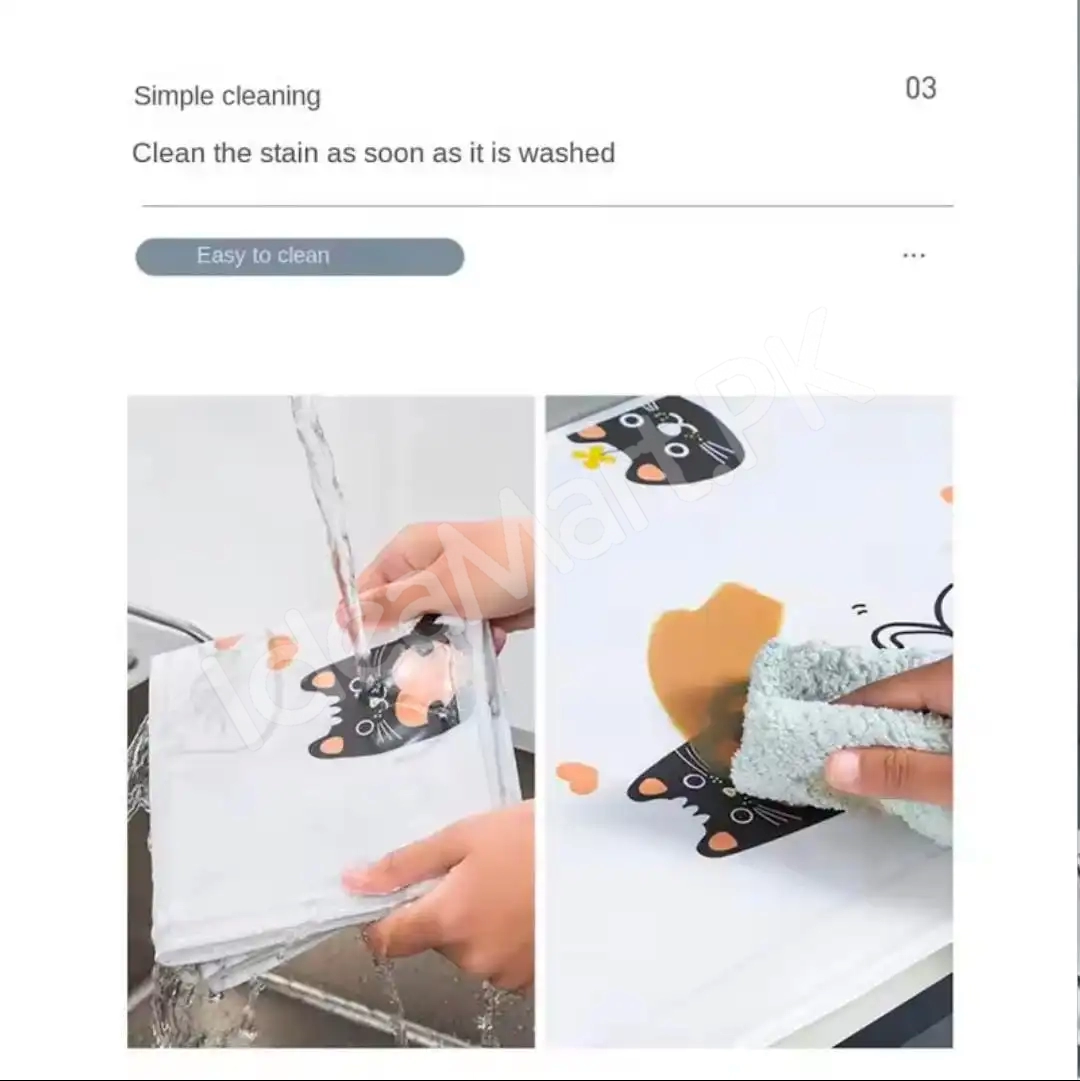 Simple cleaning

03

Clean the stain as soon as it is washed

Easy to clean

...

IdeaMart.PK