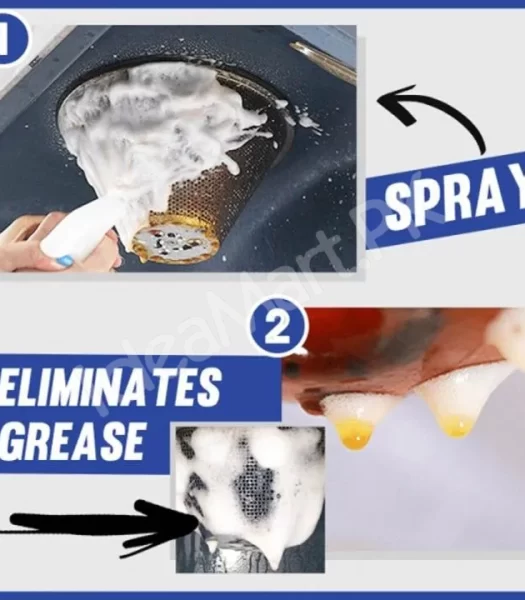 1

SPRAY

IdeaMart.PK

2

ELIMINATES GREASE