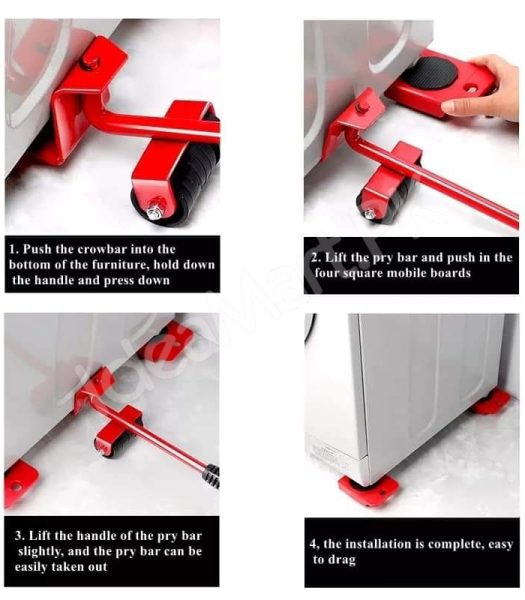 1. Push the crowbar into the bottom of the furniture, hold down the handle and press down

2. Lift the pry bar and push in the four square mobile boards

IdeaMart.lk

3. Lift the handle of the pry bar slightly, and the pry bar can be easily taken out

4, the installation is complete, easy to drag