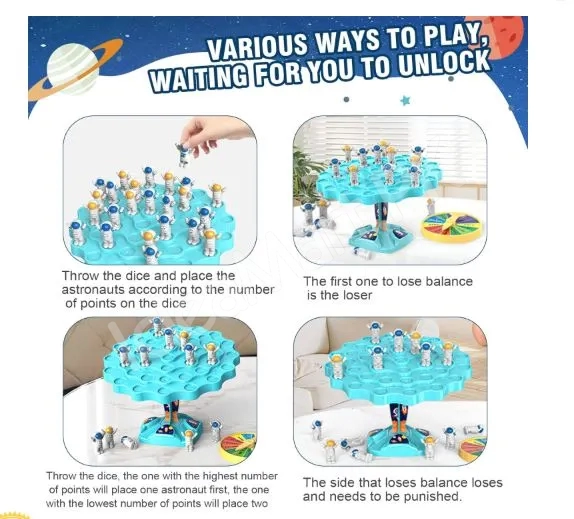 VARIOUS WAYS TO PLAY, WAITING FOR YOU TO UNLOCK

Throw the dice and place the astronauts according to the number of points on the dice

The first one to lose balance is the loser

Throw the dice, the one with the highest number of points will place one astronaut first, the one with the lowest number of points will place two

The side that loses balance loses and needs to be punished.