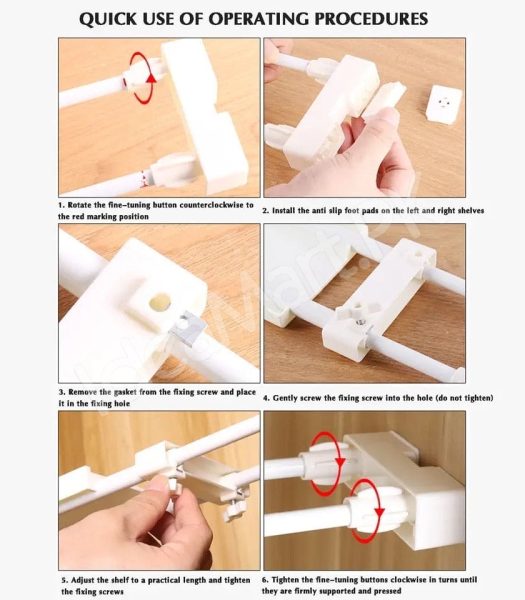 QUICK USE OF OPERATING PROCEDURES

1. Rotate the fine-tuning button counterclockwise to the red marking position

2. Install the anti slip foot pads on the left and right shelves

3. Remove the gasket from the fixing screw and place it in the fixing hole

4. Gently screw the fixing screw into the hole (do not tighten)

5. Adjust the shelf to a practical length and tighten the fixing screws

6. Tighten the fine-tuning buttons clockwise in turns until they are firmly supported and pressed