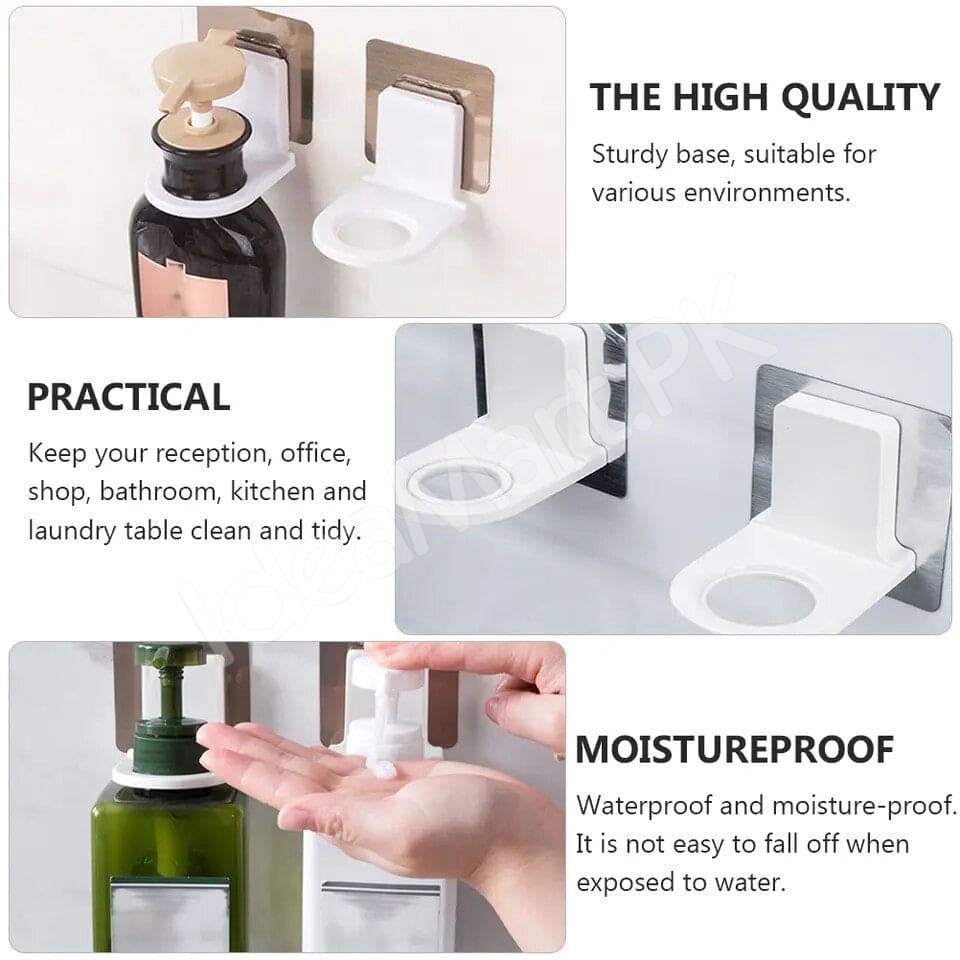 THE HIGH QUALITY
Sturdy base, suitable for various environments.

PRACTICAL
Keep your reception, office, shop, bathroom, kitchen and laundry table clean and tidy.

IdealMart.PK

MOISTUREPROOF
Waterproof and moisture-proof. It is not easy to fall off when exposed to water.