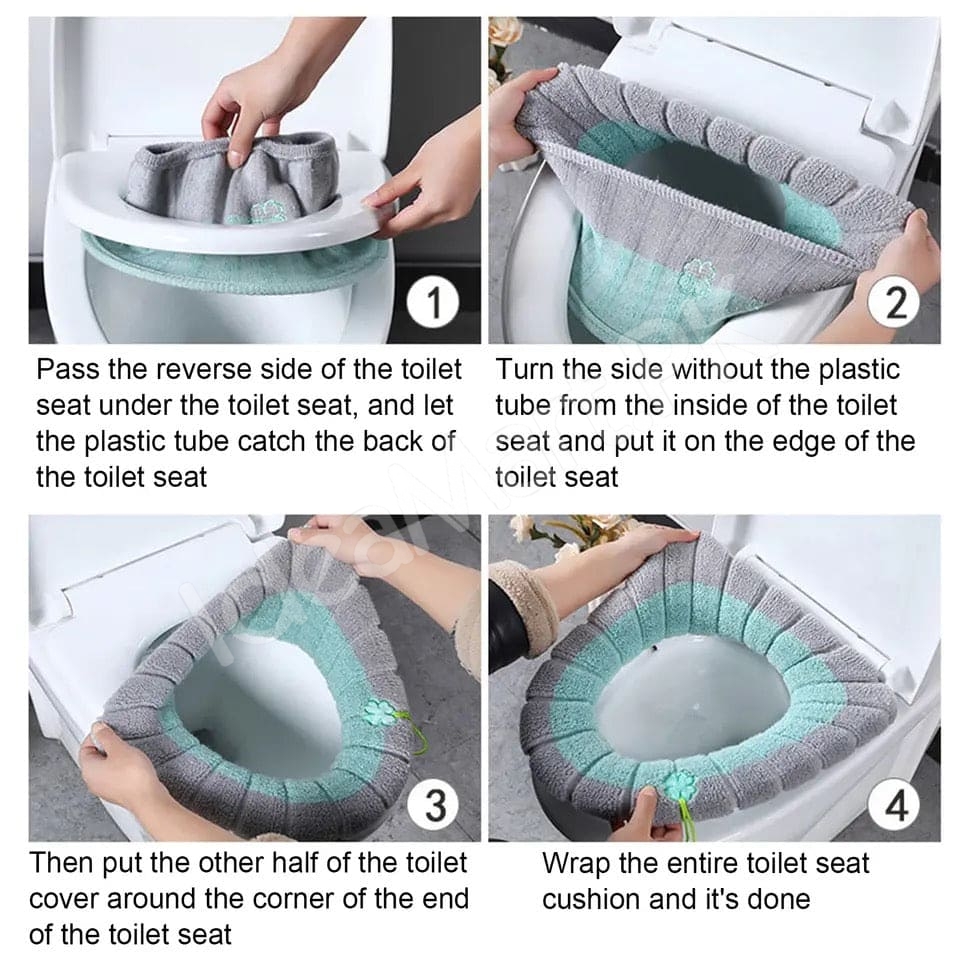 1

Pass the reverse side of the toilet seat under the toilet seat, and let the plastic tube catch the back of the toilet seat

2

Turn the side without the plastic tube from the inside of the toilet seat and put it on the edge of the toilet seat

3

Then put the other half of the toilet cover around the corner of the end of the toilet seat

4

Wrap the entire toilet seat cushion and it's done