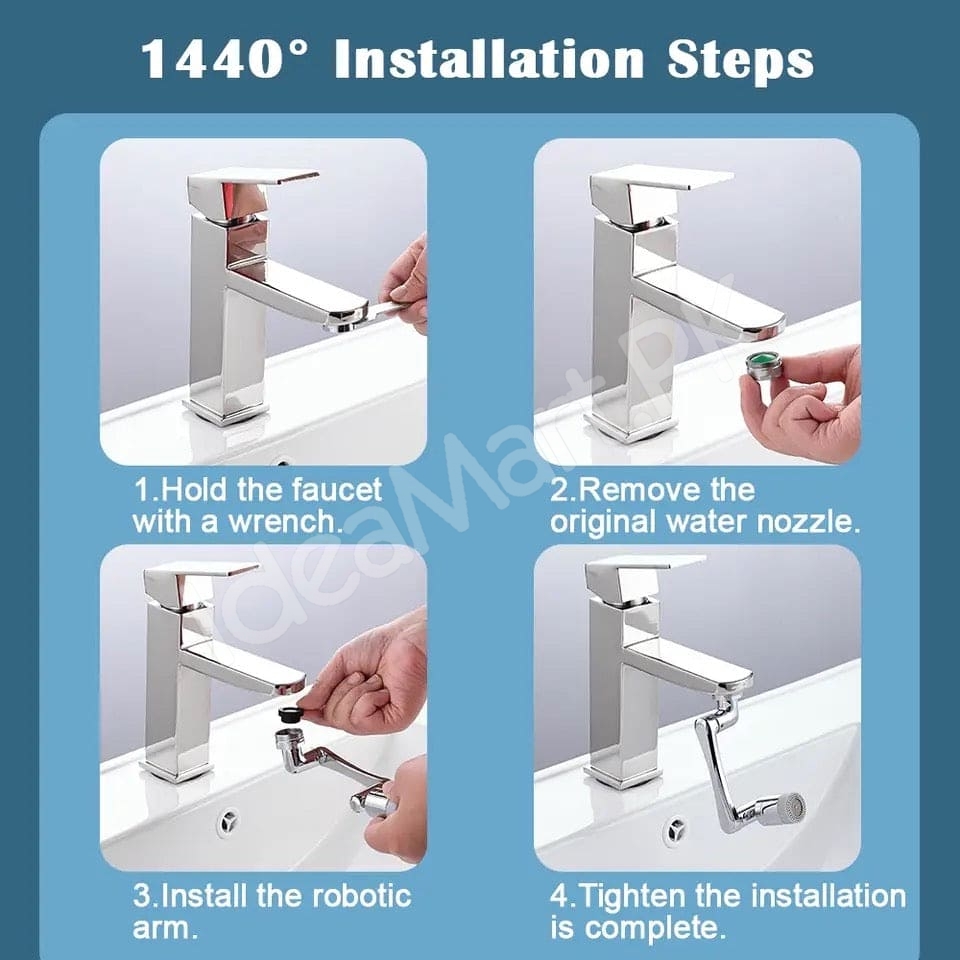 1440° Installation Steps

1.Hold the faucet with a wrench.

2.Remove the original water nozzle.

3.Install the robotic arm.

4.Tighten the installation is complete.

IdeaMart.Pk