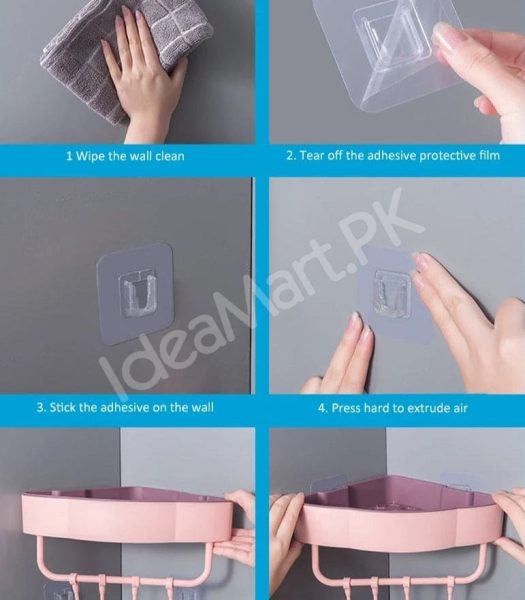 1 Wipe the wall clean

2. Tear off the adhesive protective film

IdeaMart.PK

3. Stick the adhesive on the wall

4. Press hard to extrude air