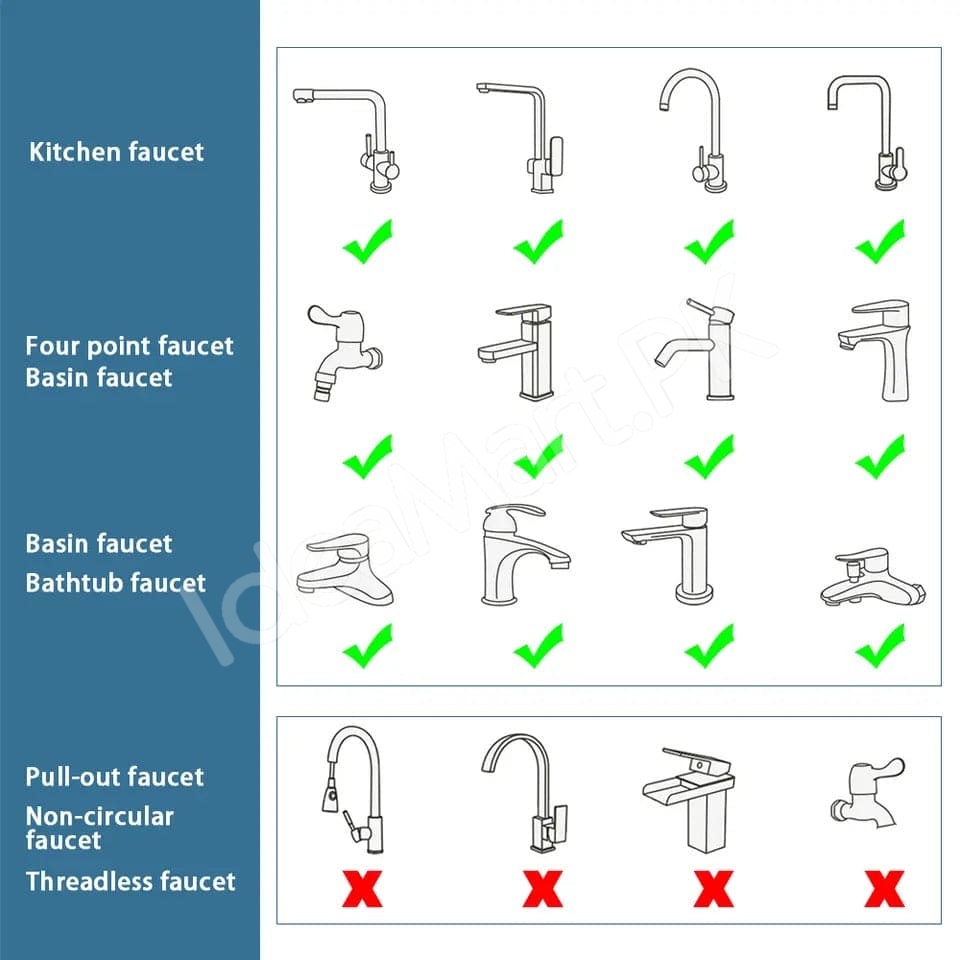 Kitchen faucet

Four point faucet
Basin faucet

Basin faucet
Bathtub faucet

Pull-out faucet
Non-circular faucet
Threadless faucet

IdeaMart.PK