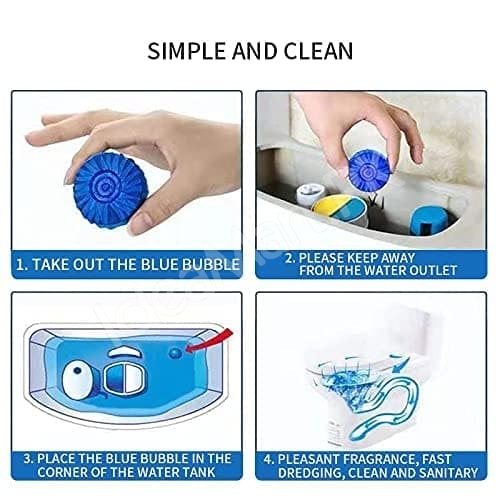 SIMPLE AND CLEAN

1. TAKE OUT THE BLUE BUBBLE

2. PLEASE KEEP AWAY FROM THE WATER OUTLET

3. PLACE THE BLUE BUBBLE IN THE CORNER OF THE WATER TANK

4. PLEASANT FRAGRANCE, FAST DREDGING, CLEAN AND SANITARY